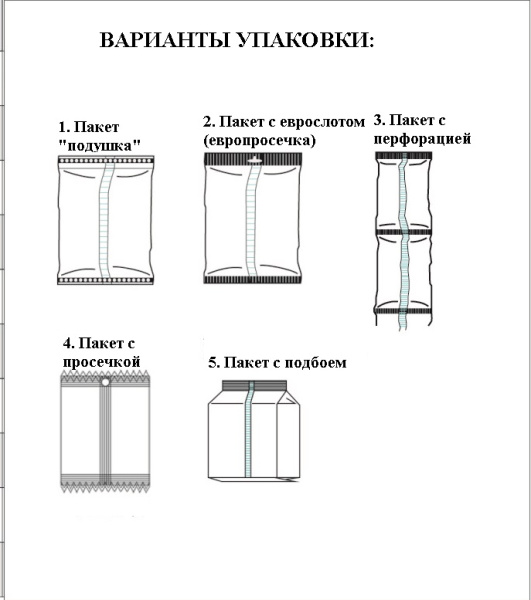 ВАРИАНТЫ УПАКОВКИ:

1. Пакет "подушка"

2. Пакет с еврослотом (европросечка)

3. Пакет с перфорацией

4. Пакет с просечкой

5. Пакет с подбоем